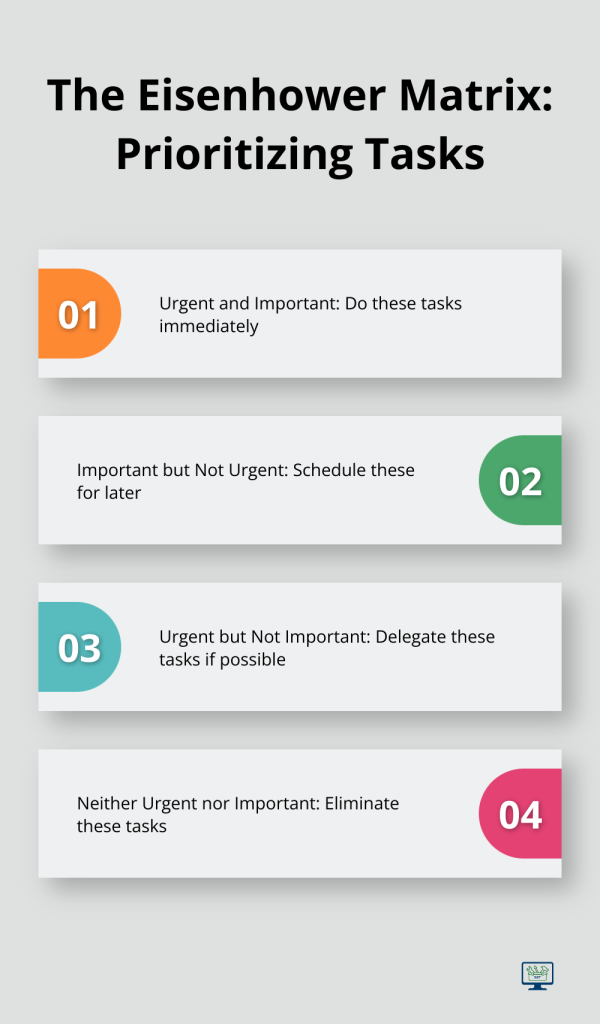 The Eisenhower Matrix: Prioritizing Tasks

01

Urgent and Important: Do these tasks immediately

Important but Not Urgent: Schedule these for later

02

03

Urgent but Not Important: Delegate these tasks if possible

Neither Urgent nor Important: Eliminate these tasks

04