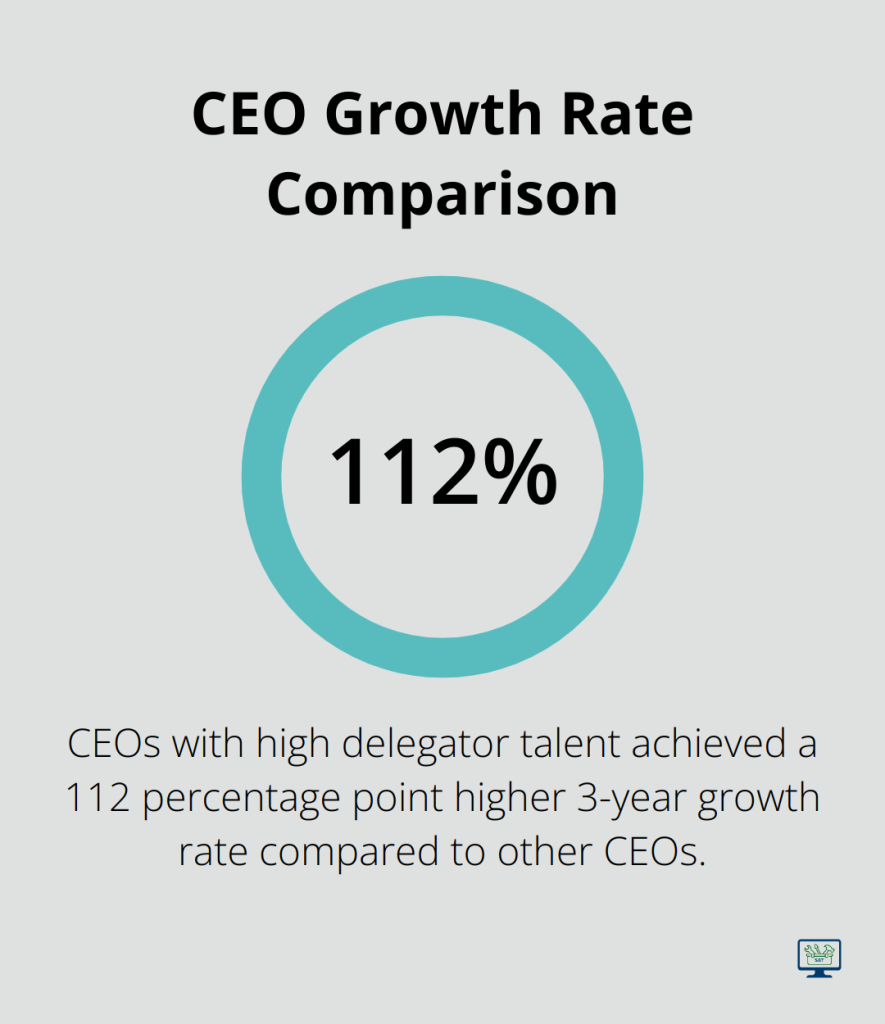 CEO Growth Rate Comparison

112%

CEOs with high delegator talent achieved a 112 percentage point higher 3-year growth rate compared to other CEOs.