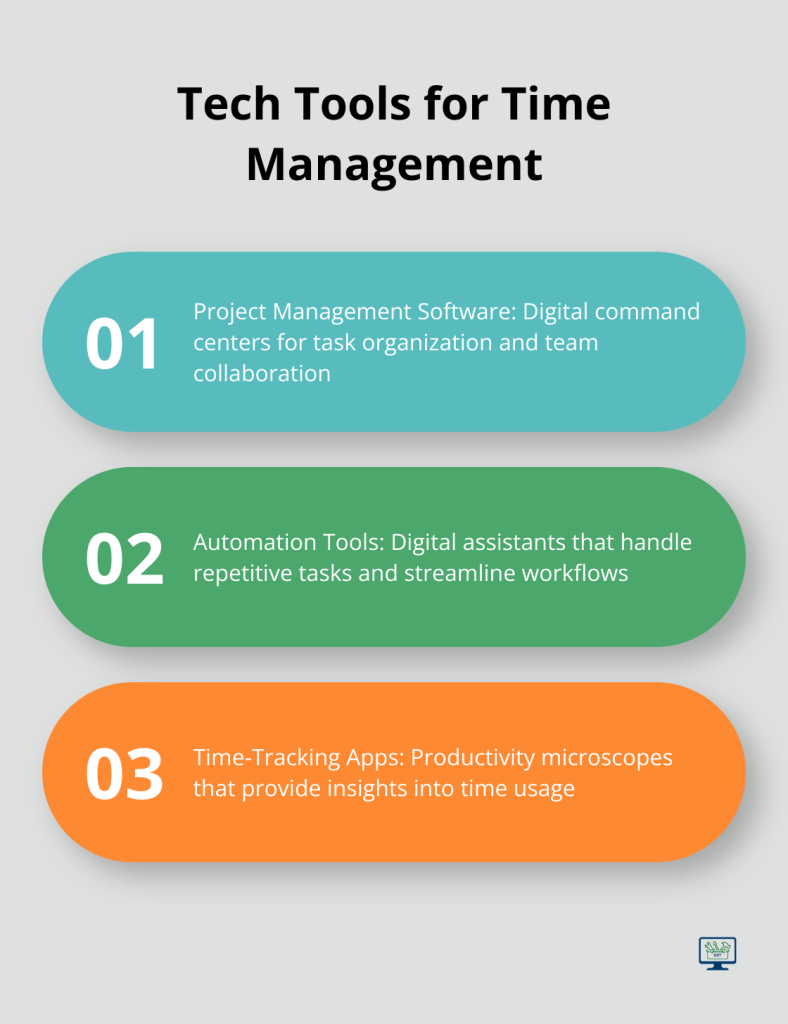 Tech Tools for Time Management

01 Project Management Software: Digital command centers for task organization and team collaboration

02 Automation Tools: Digital assistants that handle repetitive tasks and streamline workflows

03 Time-Tracking Apps: Productivity microscopes that provide insights into time usage