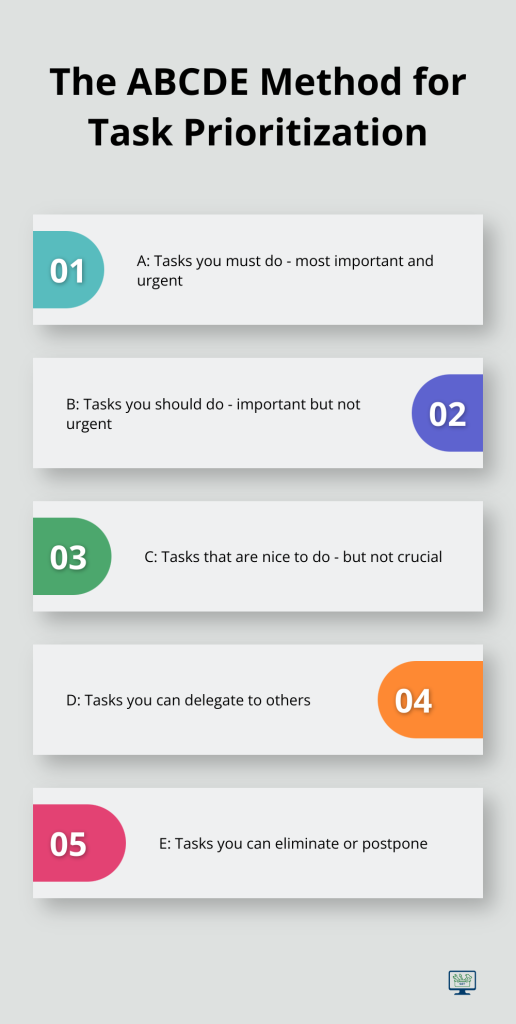 The ABCDE Method for Task Prioritization

01

A: Tasks you must do - most important and urgent

B: Tasks you should do - important but not urgent

02

03

C: Tasks that are nice to do - but not crucial

D: Tasks you can delegate to others

04

05

E: Tasks you can eliminate or postpone