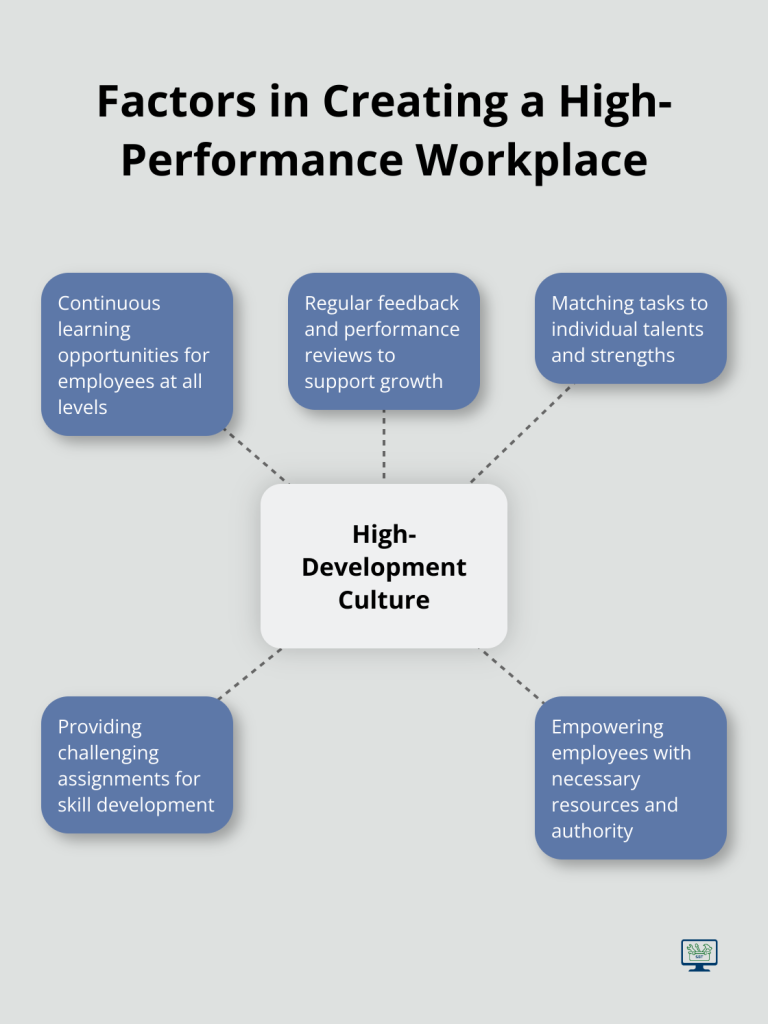 Factors in Creating a High-Performance Workplace

Continuous learning opportunities for employees at all levels

Regular feedback and performance reviews to support growth

Matching tasks to individual talents and strengths

High-Development Culture

Providing challenging assignments for skill development

Empowering employees with necessary resources and authority