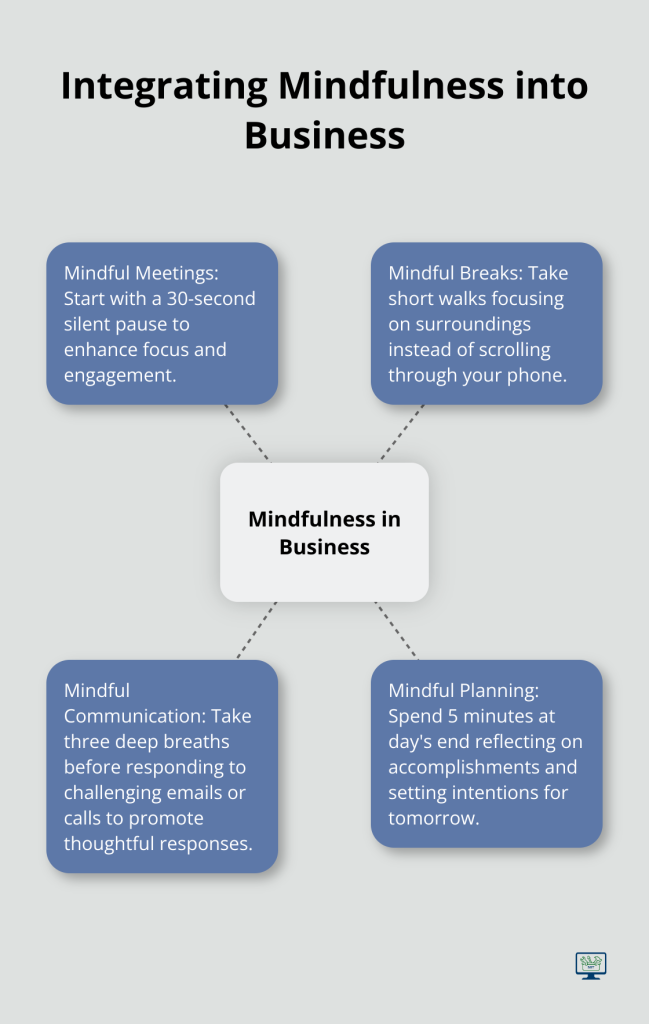 Integrating Mindfulness into Business

Mindful Meetings: Start with a 30-second silent pause to enhance focus and engagement.

Mindful Breaks: Take short walks focusing on surroundings instead of scrolling through your phone.

Mindfulness in Business

Mindful Communication: Take three deep breaths before responding to challenging emails or calls to promote thoughtful responses.

Mindful Planning: Spend 5 minutes at day's end reflecting on accomplishments and setting intentions for tomorrow.