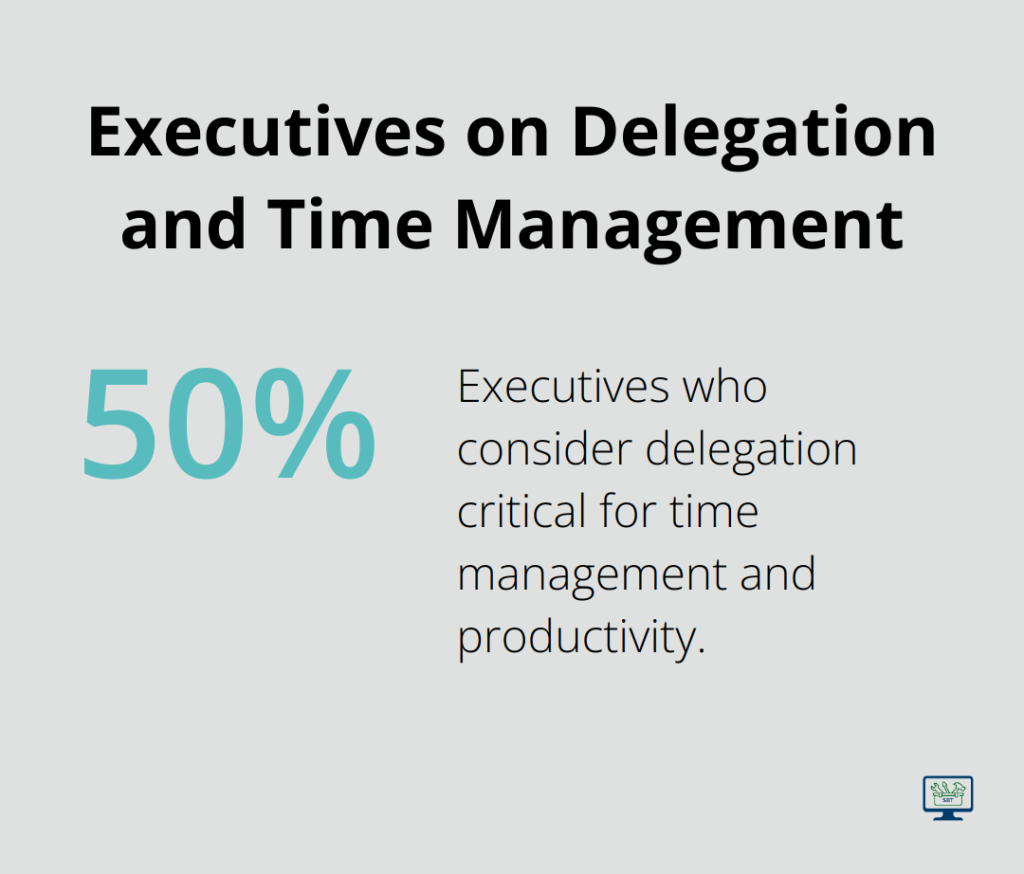 Executives on Delegation and Time Management

50%

Executives who consider delegation critical for time management and productivity.

SBT