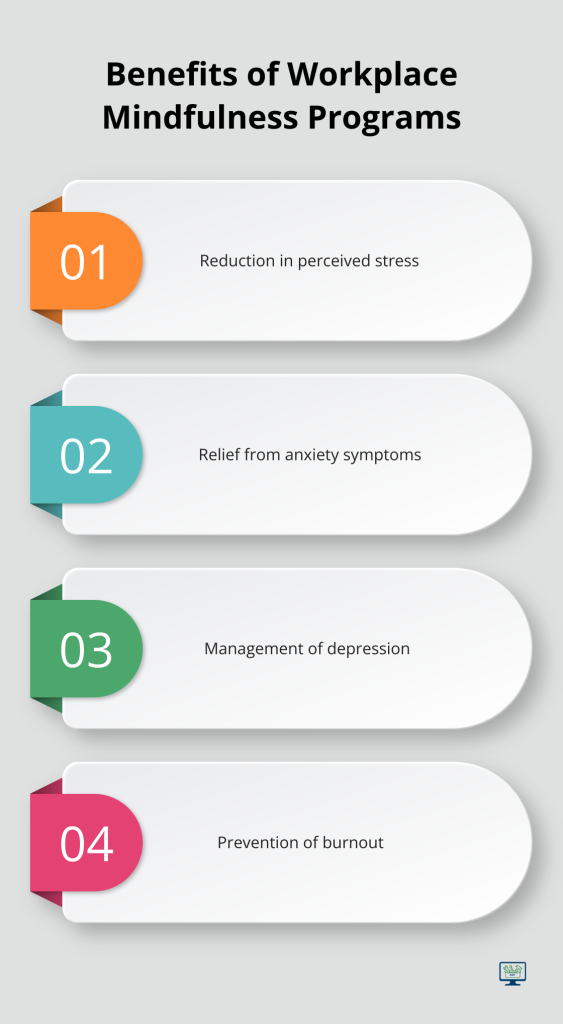 Benefits of Workplace Mindfulness Programs

01 Reduction in perceived stress

02 Relief from anxiety symptoms

03 Management of depression

04 Prevention of burnout