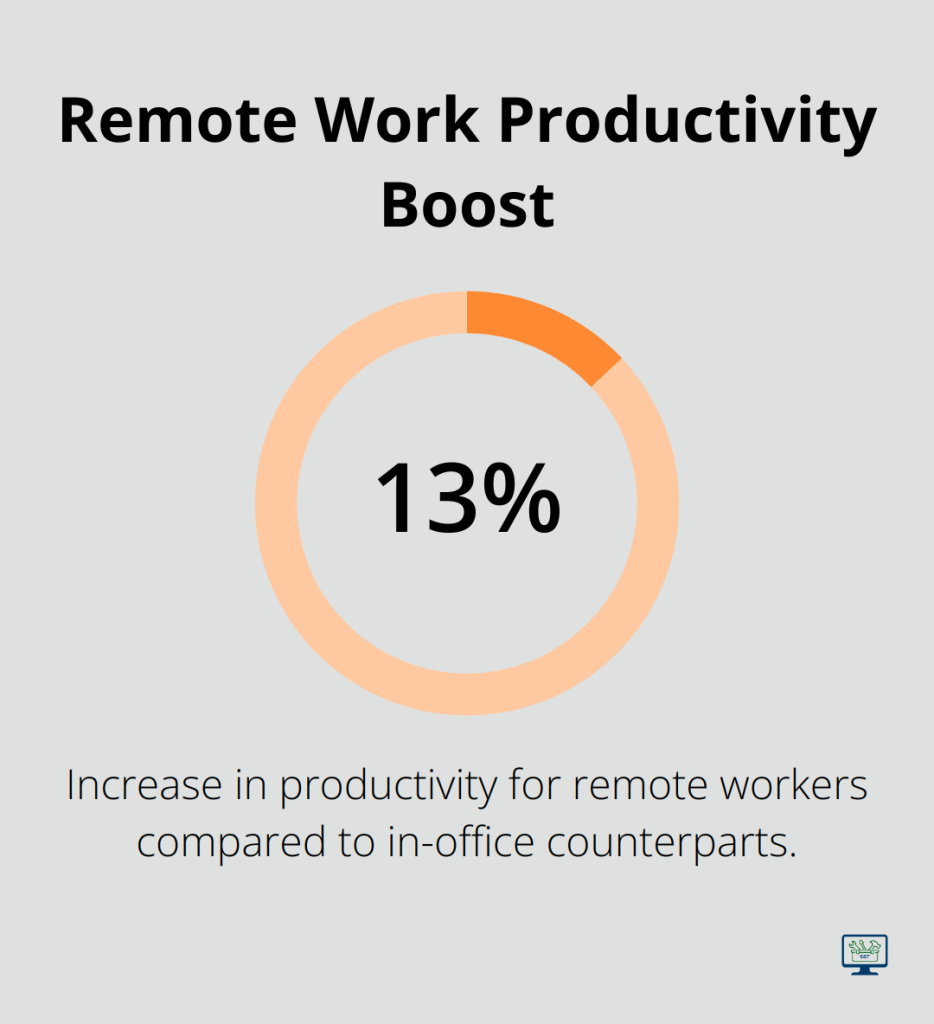 Remote Work Productivity Boost

13%

Increase in productivity for remote workers compared to in-office counterparts.