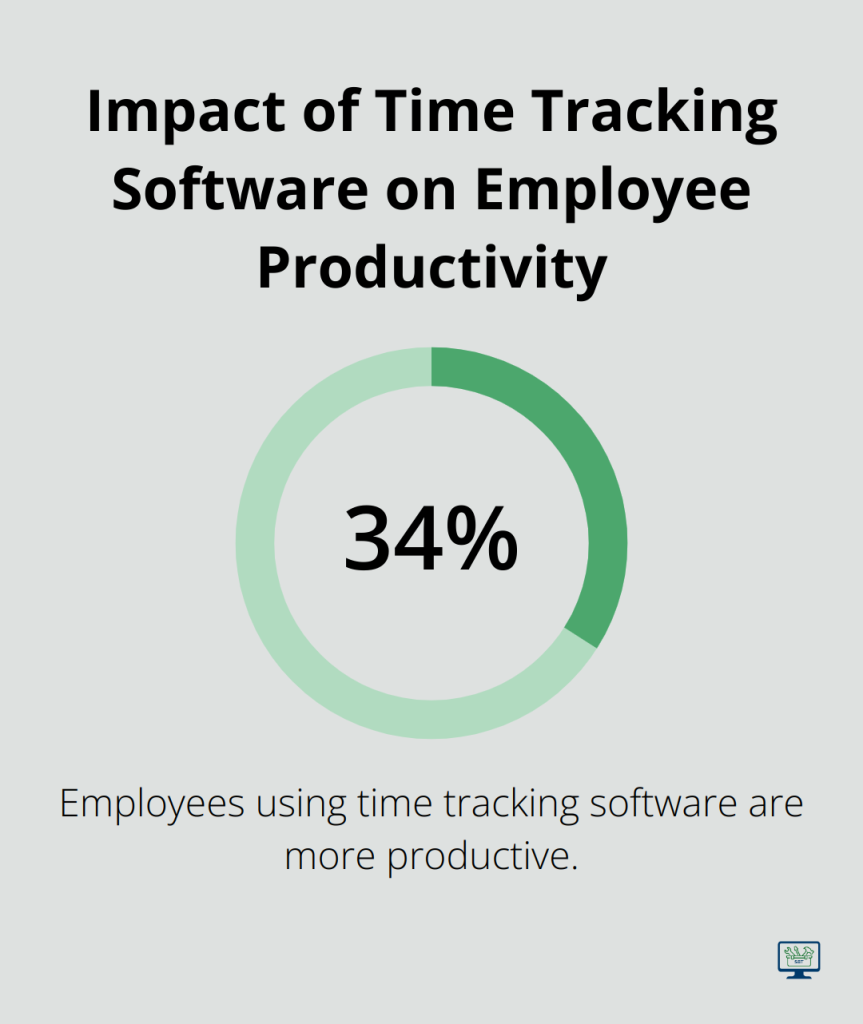 Impact of Time Tracking Software on Employee Productivity

34%

Employees using time tracking software are more productive.