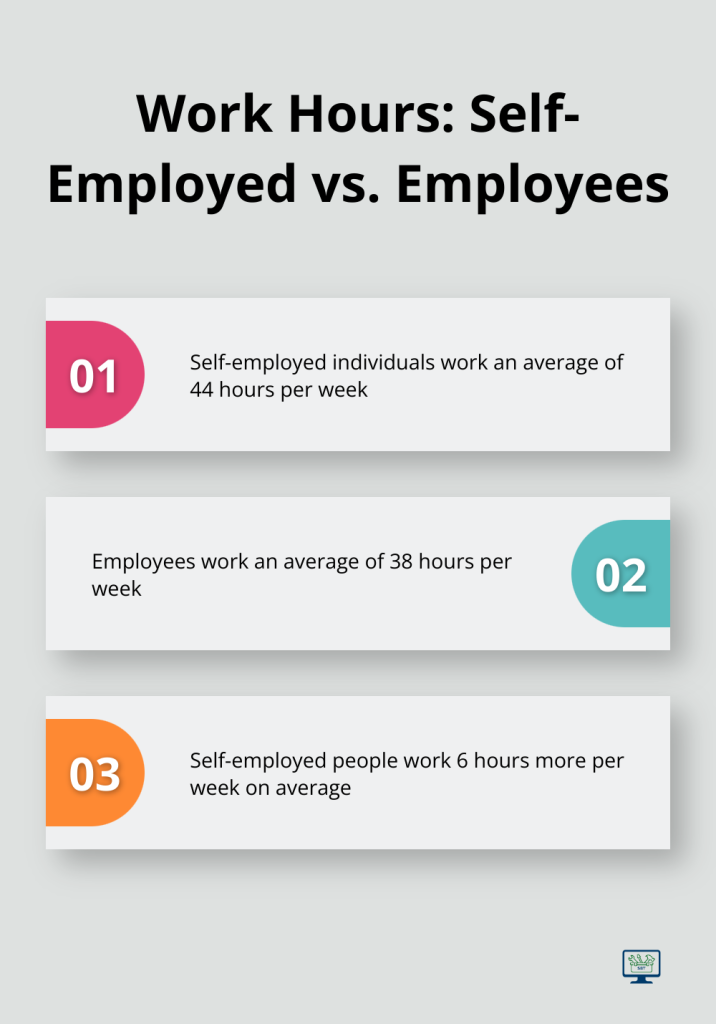 Work Hours: Self-Employed vs. Employees

01

Self-employed individuals work an average of 44 hours per week

Employees work an average of 38 hours per week

02

03

Self-employed people work 6 hours more per week on average