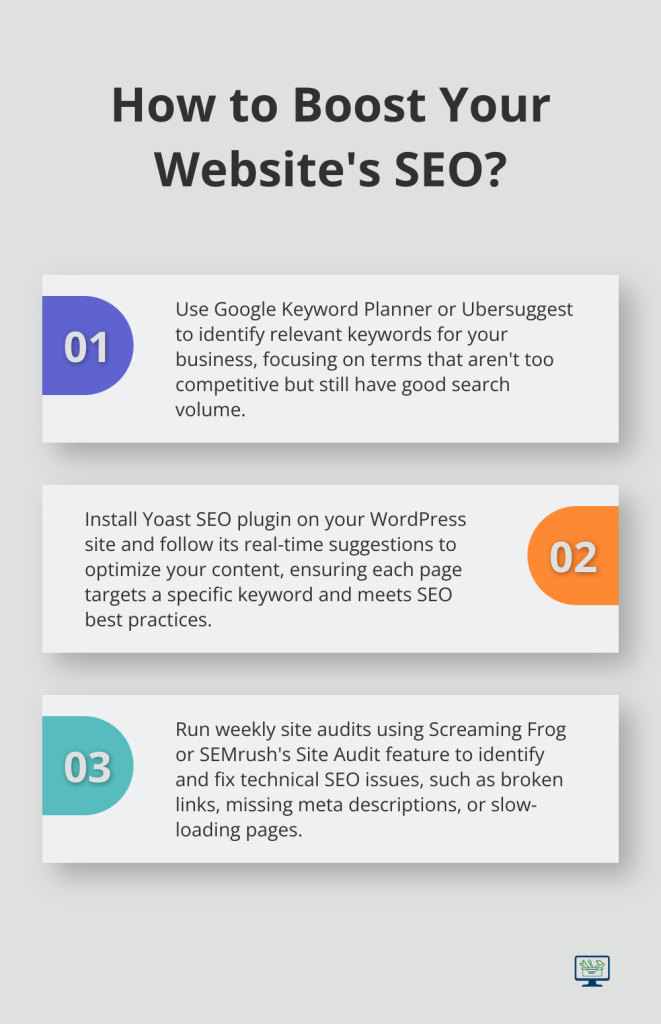 How to Boost Your Website's SEO?

01

Use Google Keyword Planner or Ubersuggest to identify relevant keywords for your business, focusing on terms that aren't too competitive but still have good search volume.

Install Yoast SEO plugin on your WordPress site and follow its real-time suggestions to optimize your content, ensuring each page targets a specific keyword and meets SEO best practices.

02

03

Run weekly site audits using Screaming Frog or SEMrush's Site Audit feature to identify and fix technical SEO issues, such as broken links, missing meta descriptions, or slow-loading pages.