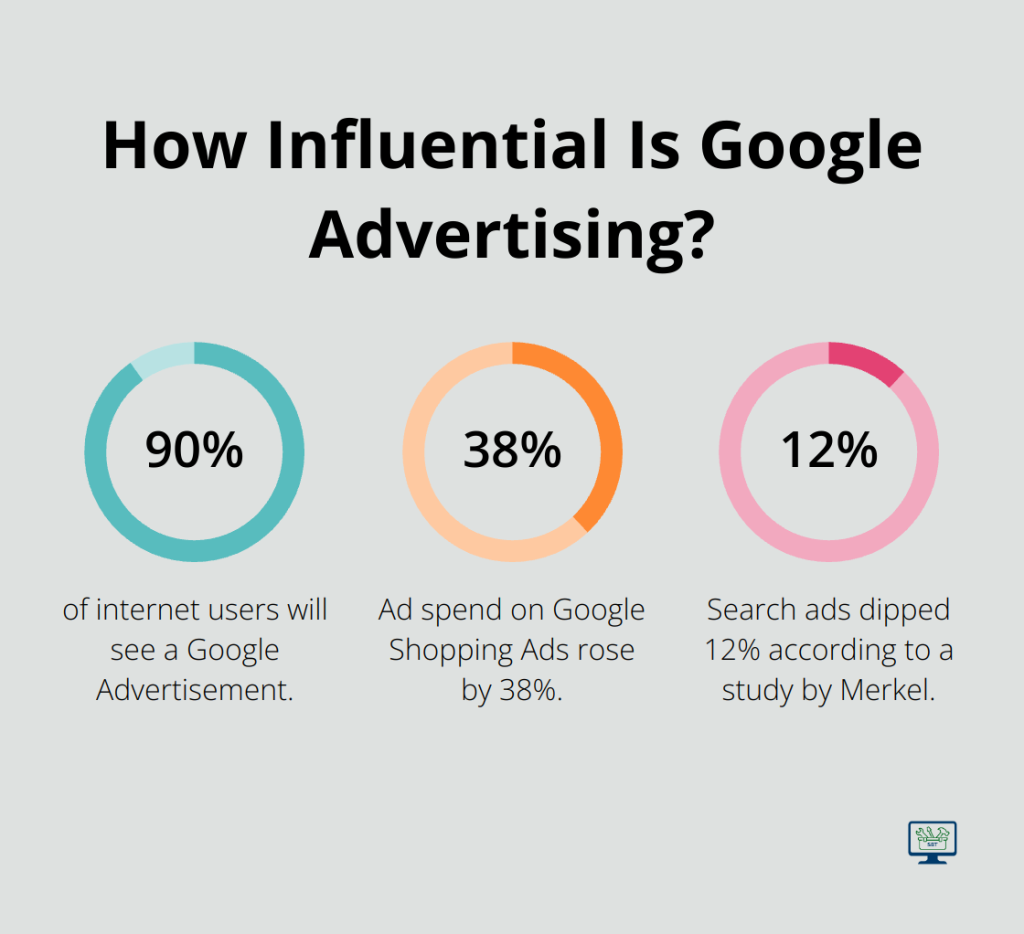 How Influential Is Google Advertising?

90%

of internet users will see a Google Advertisement.

38%

Ad spend on Google Shopping Ads rose by 38%.

12%

Search ads dipped 12% according to a study by Merkel.

SST