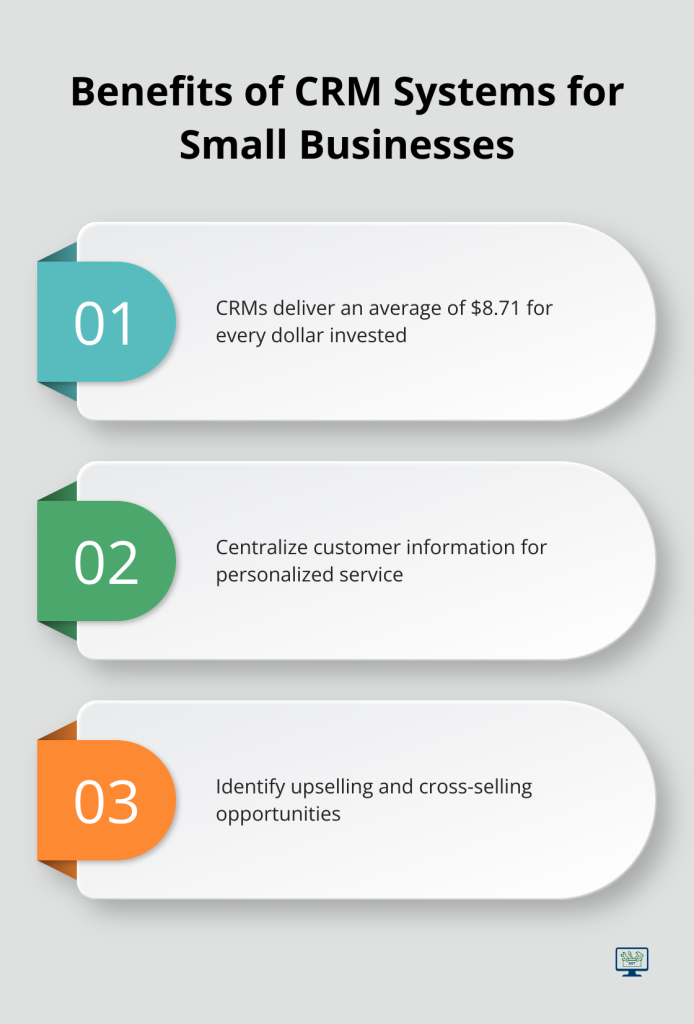 Benefits of CRM Systems for Small Businesses

01

CRMs deliver an average of \$8.71 for every dollar invested

02

Centralize customer information for personalized service

03

Identify upselling and cross-selling opportunities