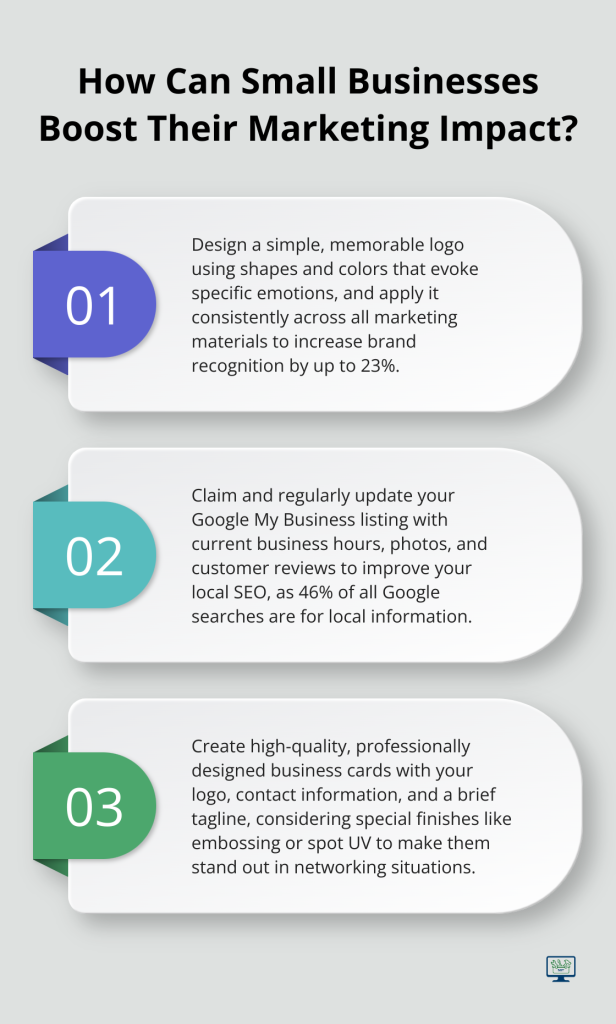 How Can Small Businesses Boost Their Marketing Impact?

01

Design a simple, memorable logo using shapes and colors that evoke specific emotions, and apply it consistently across all marketing materials to increase brand recognition by up to 23%.

02

Claim and regularly update your Google My Business listing with current business hours, photos, and customer reviews to improve your local SEO, as 46% of all Google searches are for local information.

03

Create high-quality, professionally designed business cards with your logo, contact information, and a brief tagline, considering special finishes like embossing or spot UV to make them stand out in networking situations.