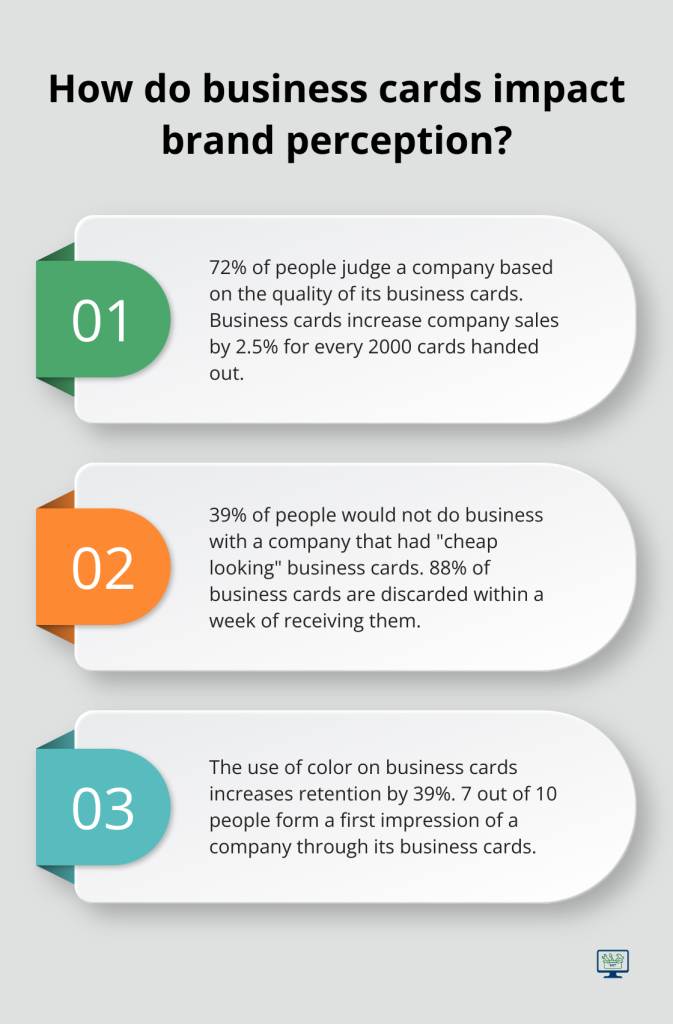 How do business cards impact brand perception?

01

72% of people judge a company based on the quality of its business cards. Business cards increase company sales by 2.5% for every 2000 cards handed out.

02

39% of people would not do business with a company that had "cheap looking" business cards. 88% of business cards are discarded within a week of receiving them.

03

The use of color on business cards increases retention by 39%. 7 out of 10 people form a first impression of a company through its business cards.