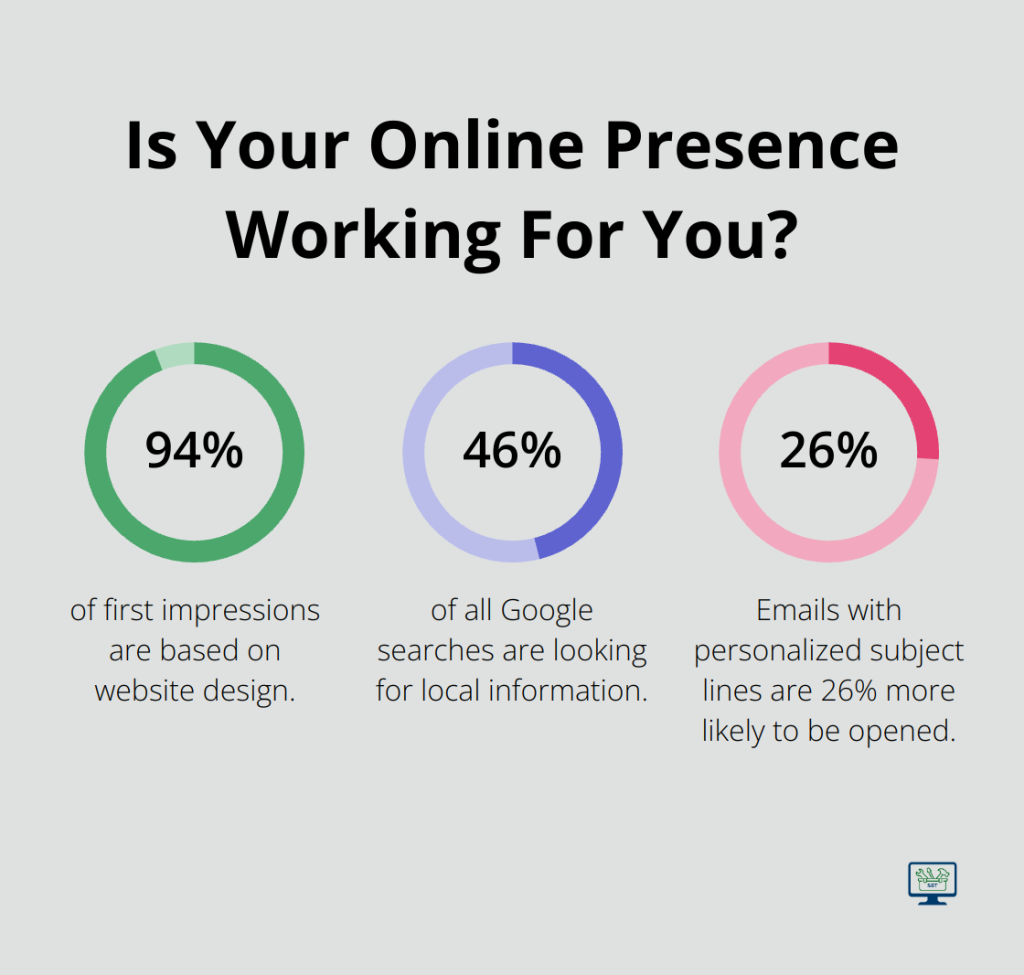 Is Your Online Presence Working For You?

94%

of first impressions are based on website design.

46%

of all Google searches are looking for local information.

26%

Emails with personalized subject lines are 26% more likely to be opened.