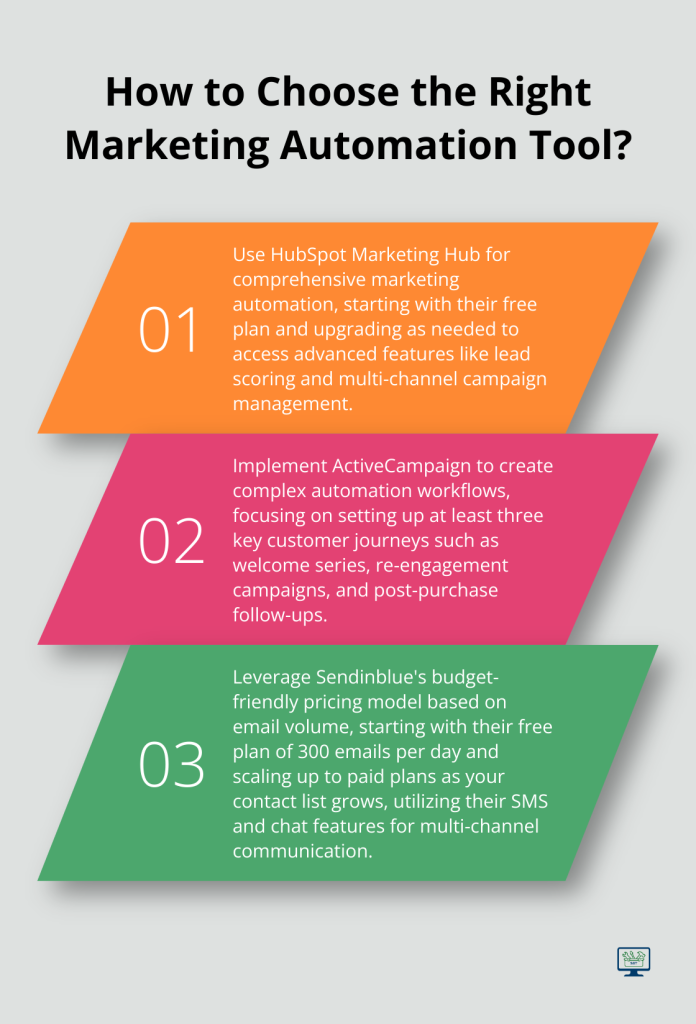 How to Choose the Right Marketing Automation Tool?

01

Use HubSpot Marketing Hub for comprehensive marketing automation, starting with their free plan and upgrading as needed to access advanced features like lead scoring and multi-channel campaign management.

02

Implement ActiveCampaign to create complex automation workflows, focusing on setting up at least three key customer journeys such as welcome series, re-engagement campaigns, and post-purchase follow-ups.

03

Leverage Sendinblue's budget-friendly pricing model based on email volume, starting with their free plan of 300 emails per day and scaling up to paid plans as your contact list grows, utilizing their SMS and chat features for multi-channel communication.