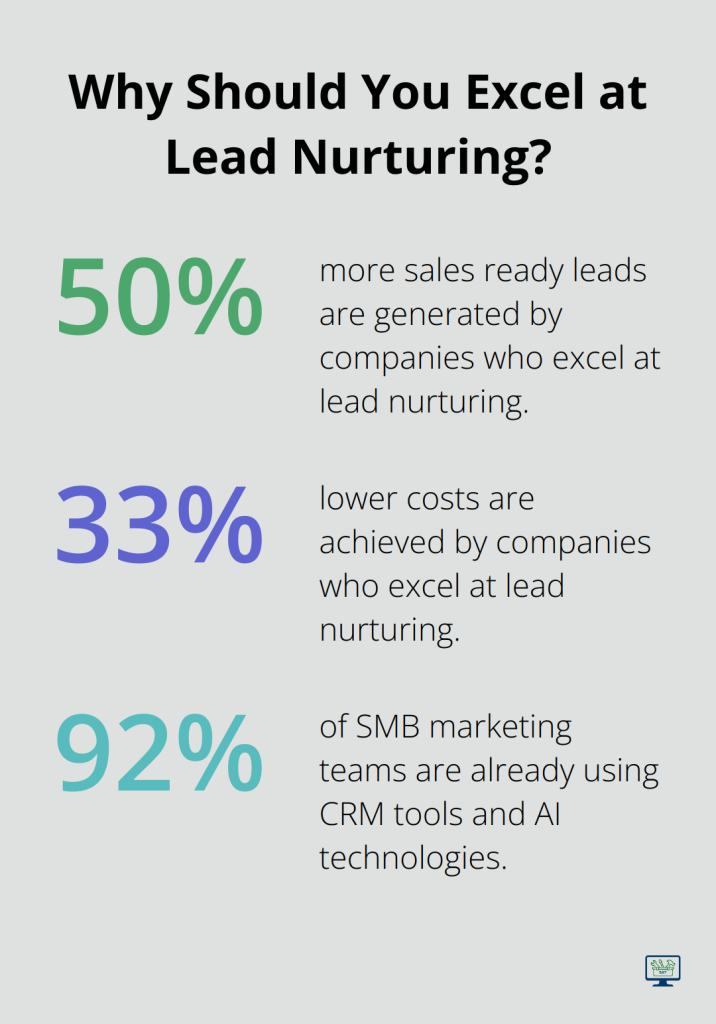 Why Should You Excel at Lead Nurturing?

50%

more sales ready leads are generated by companies who excel at lead nurturing.

33%

lower costs are achieved by companies who excel at lead nurturing.

92%

of SMB marketing teams are already using CRM tools and AI technologies.